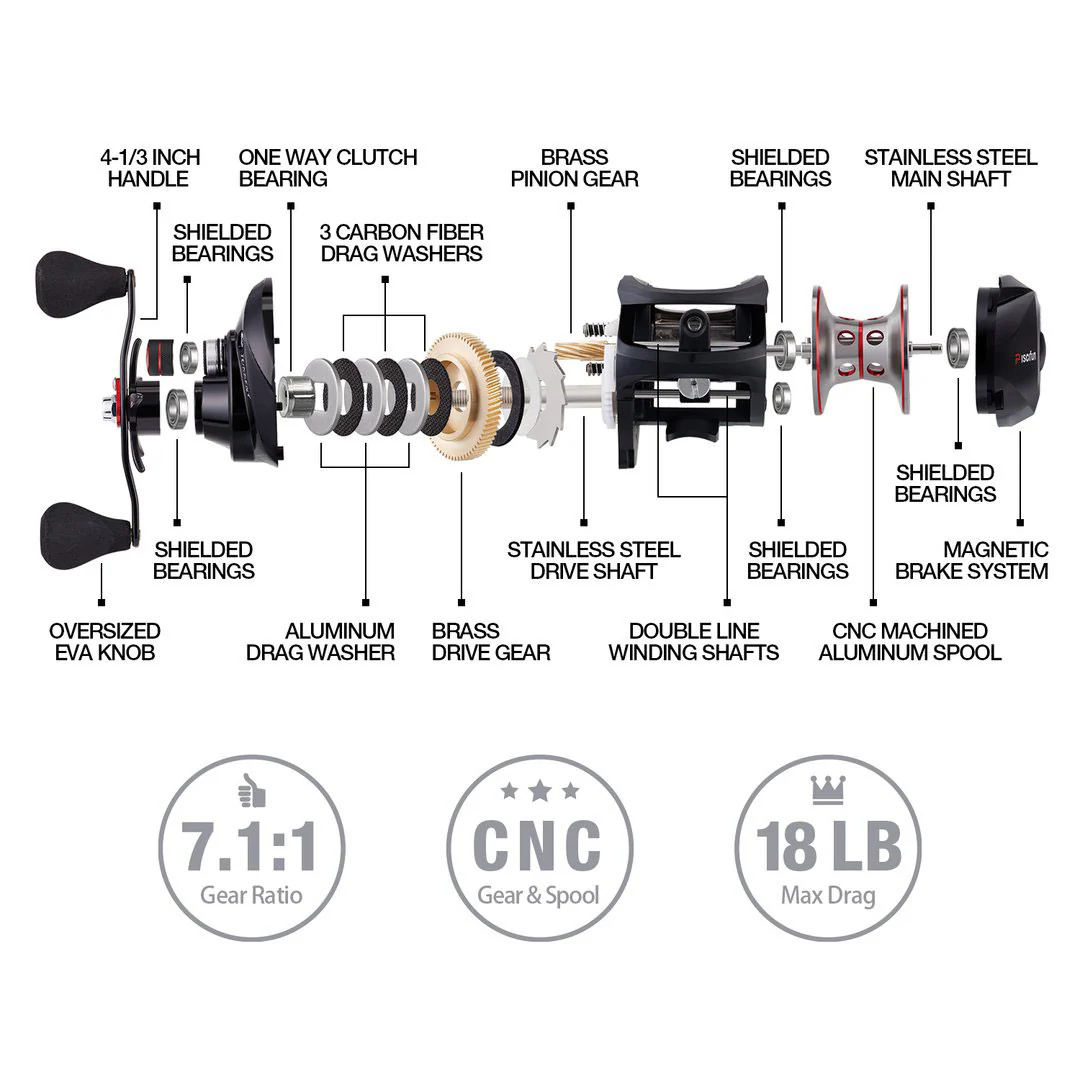 4-1/3 INCH HANDLE

ONE WAY CLUTCH BEARING

BRASS PINION GEAR

SHIELDED BEARINGS

STAINLESS STEEL MAIN SHAFT

SHIELDED BEARINGS

3 CARBON FIBER DRAG WASHERS

Piscifun

SHIELDED BEARINGS

SHIELDED BEARINGS

STAINLESS STEEL DRIVE SHAFT

SHIELDED BEARINGS

MAGNETIC BRAKE SYSTEM

OVERSIZED EVA KNOB

ALUMINUM DRAG WASHER

BRASS DRIVE GEAR

DOUBLE LINE WINDING SHAFTS

CNC MACHINED ALUMINUM SPOOL

7.1:1
Gear Ratio

CNC
Gear & Spool

18 LB
Max Drag