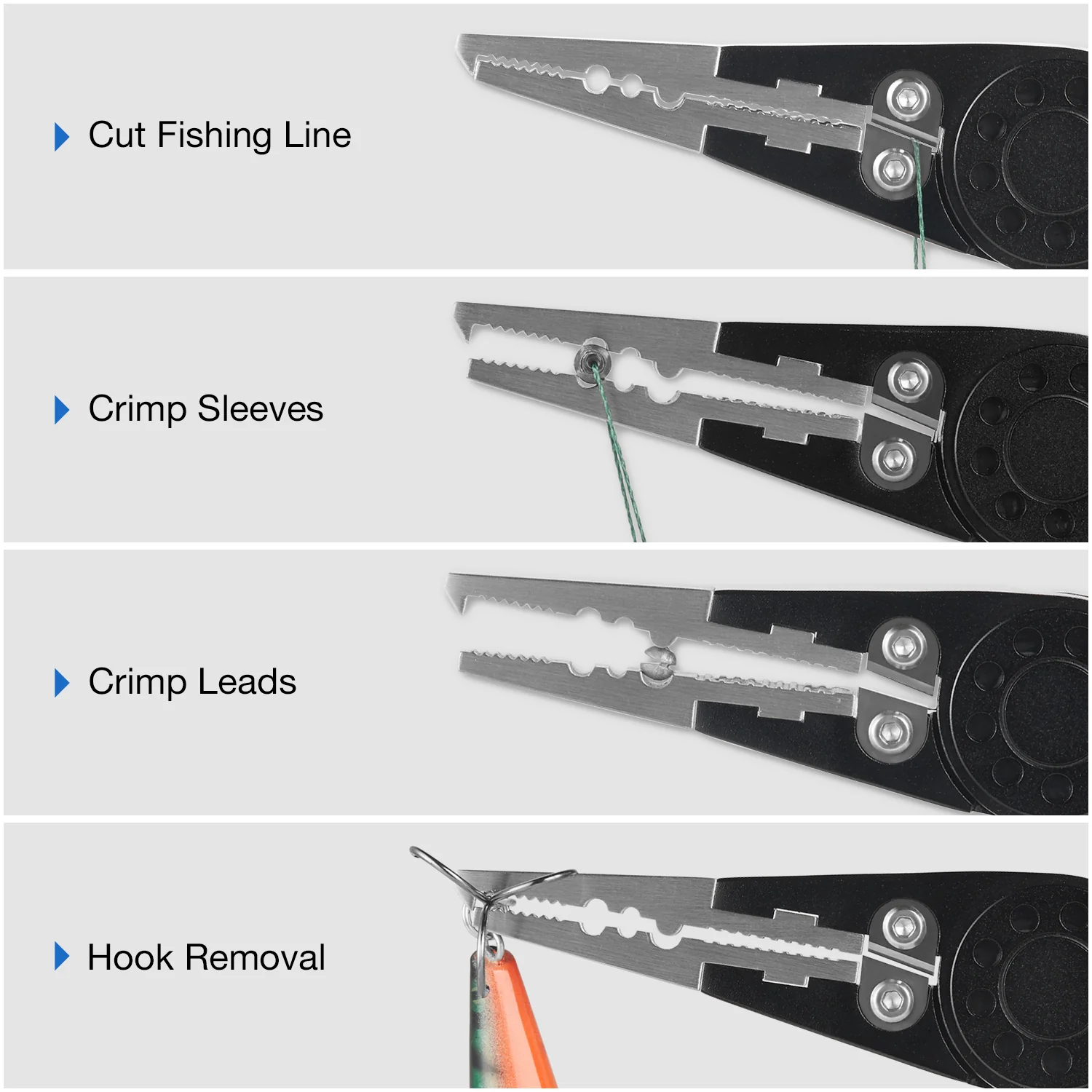 Cut Fishing Line

Crimp Sleeves

Crimp Leads

Hook Removal