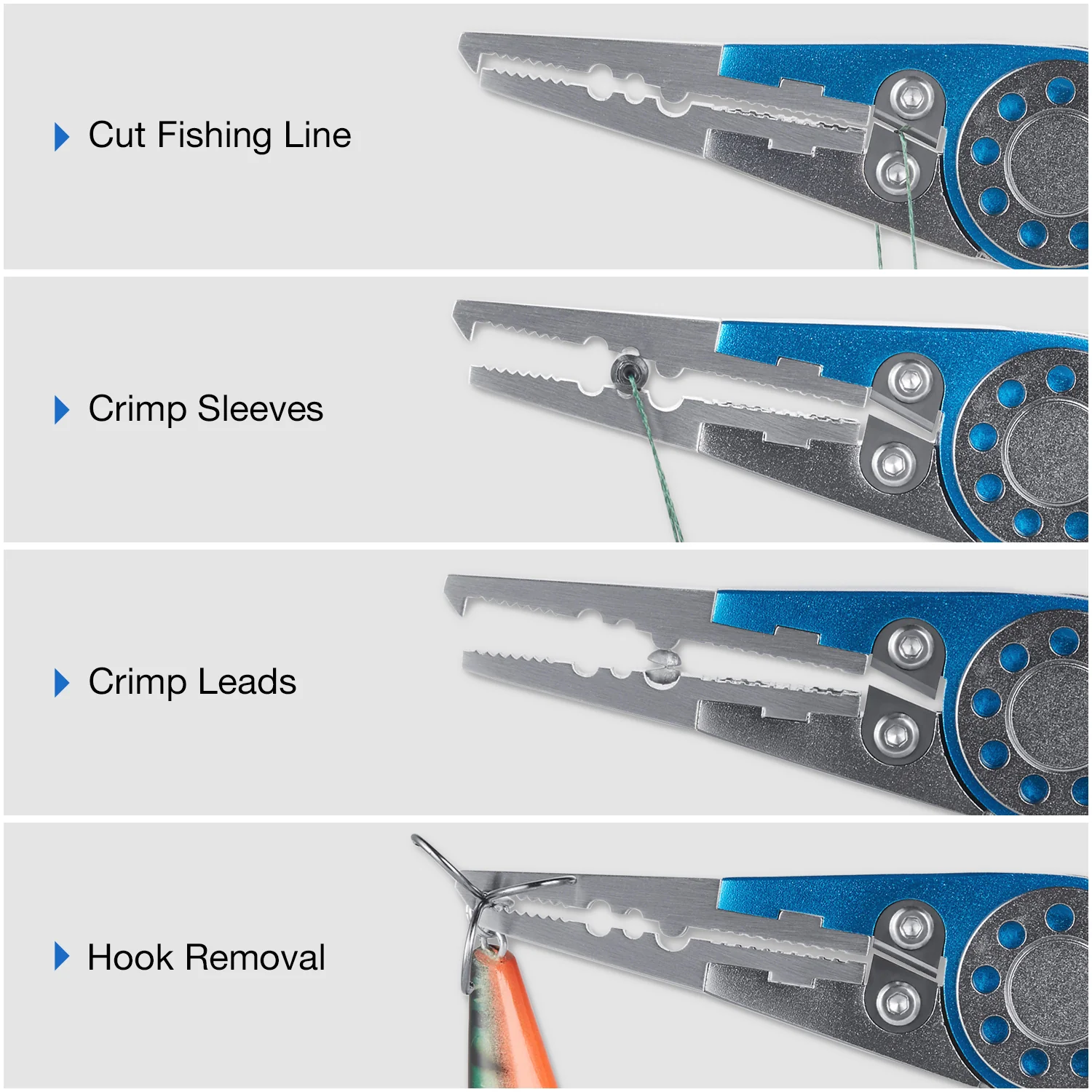 Cut Fishing Line

Crimp Sleeves

Crimp Leads

Hook Removal